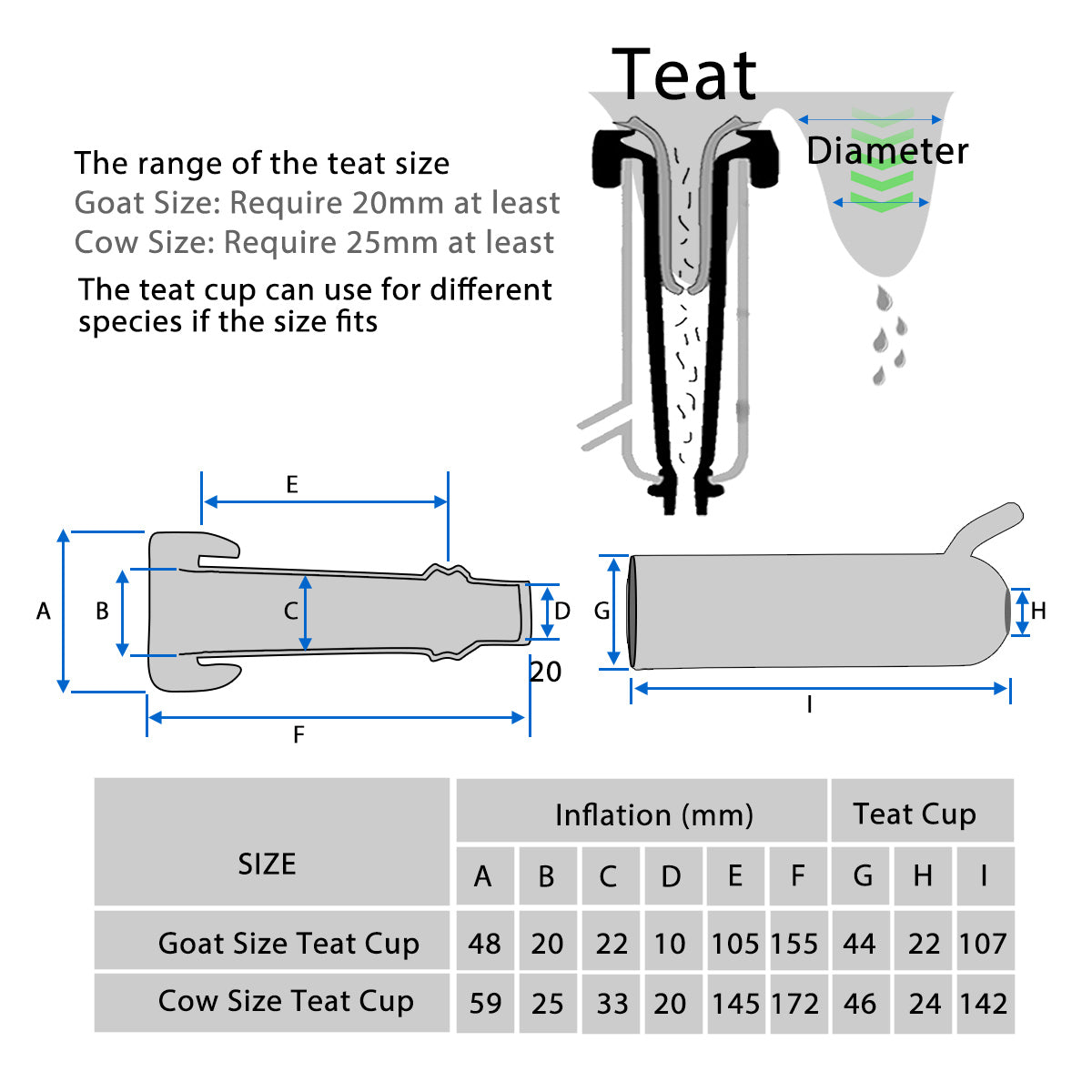 Teat

Diameter

The range of the teat size
Goat Size: Require 20mm at least
Cow Size: Require 25mm at least

The teat cup can use for different species if the size fits

E
A
B
C
D
20
F
G
H
I

| SIZE | Inflation (mm) | | | | | | Teat Cup | | |
|---|---|---|---|---|---|---|---|---|---|
| | A | B | C | D | E | F | G | H | I |
| Goat Size Teat Cup | 48 | 20 | 22 | 10 | 105 | 155 | 44 | 22 | 107 |
| Cow Size Teat Cup | 59 | 25 | 33 | 20 | 145 | 172 | 46 | 24 | 142 |